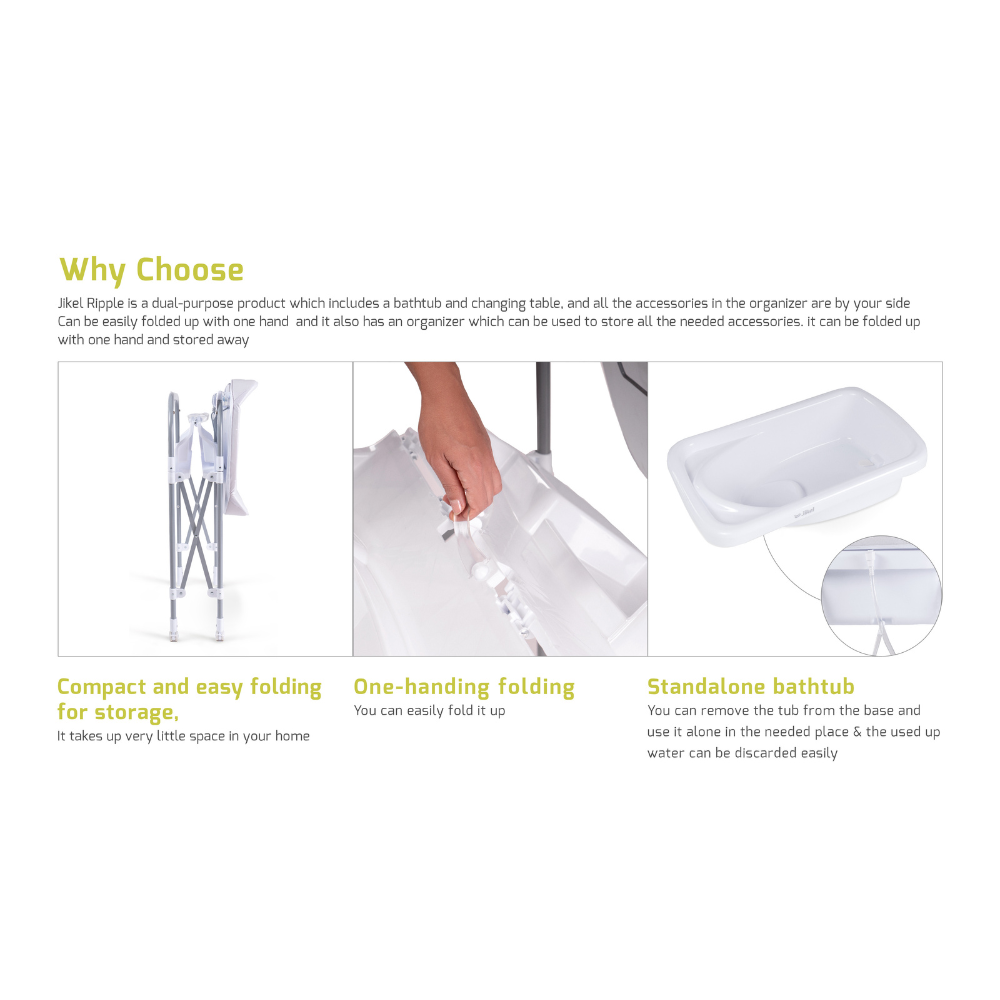 Why Choose

Jikel Ripple is a dual-purpose product which includes a bathtub and changing table, and all the accessories in the organizer are by your side Can be easily folded up with one hand and it also has an organizer which can be used to store all the needed accessories. it can be folded up with one hand and stored away

Compact and easy folding for storage,

It takes up very little space in your home

One-handing folding

You can easily fold it up

Standalone bathtub

You can remove the tub from the base and use it alone in the needed place & the used up water can be discarded easily